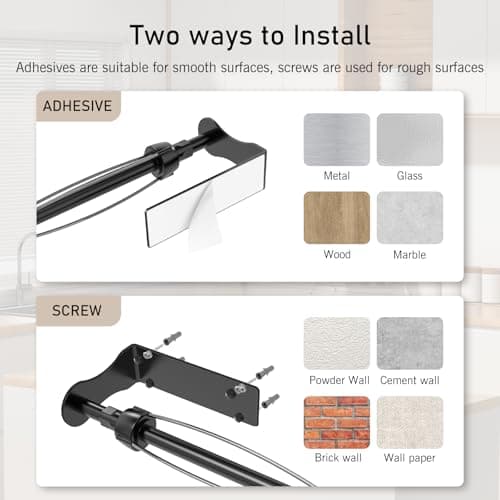 Two ways to Install

Adhesives are suitable for smooth surfaces, screws are used for rough surfaces

ADHESIVE

Metal
Glass
Wood
Marble

SCREW

Powder Wall
Cement wall
Brick wall
Wall paper