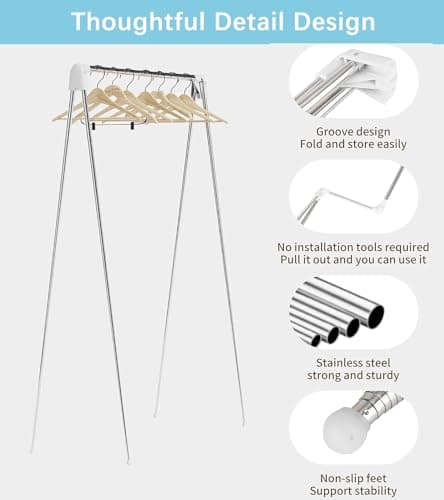 Thoughtful Detail Design

Groove design
Fold and store easily

No installation tools required
Pull it out and you can use it

Stainless steel
strong and sturdy

Non-slip feet
Support stability