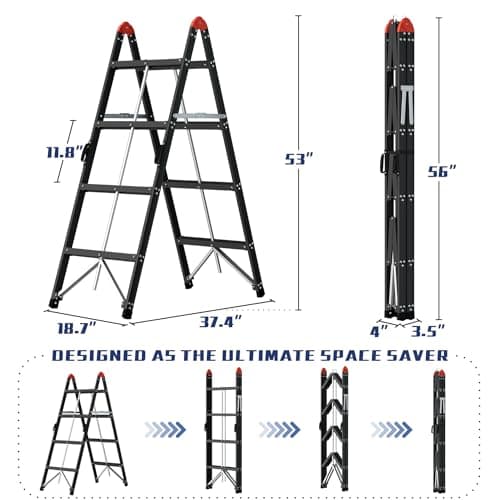 11.8"

53"

56"

18.7"

37.4"

4"

3.5"

DESIGNED AS THE ULTIMATE SPACE SAVER