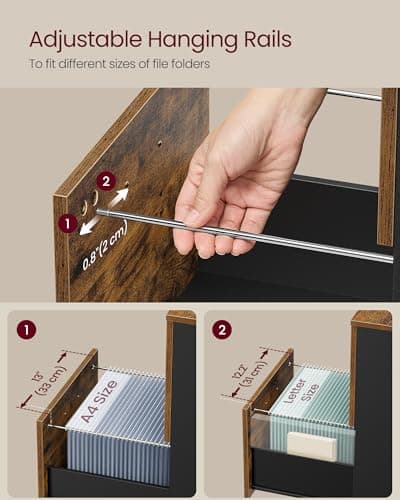 Adjustable Hanging Rails

To fit different sizes of file folders

2

1

0.8"(2 cm)

1

13"
(33 cm)

A4 Size

2

12.2"
(31 cm)

Letter Size