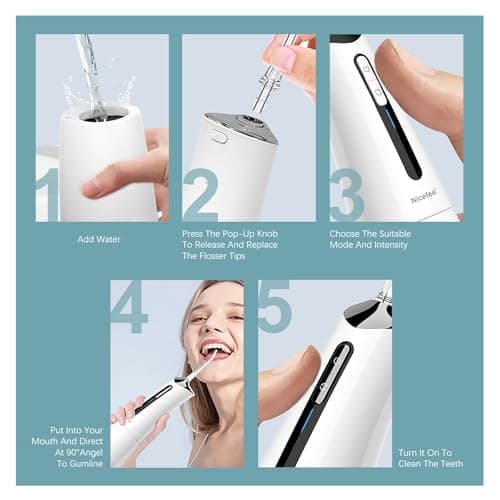 1

Add Water

2

Press The Pop-Up Knob To Release And Replace The Flosser Tips

3

Nicefeel

Choose The Suitable Mode And Intensity

4

Put Into Your Mouth And Direct At 90°Angel To Gumline

5

Turn It On To Clean The Teeth