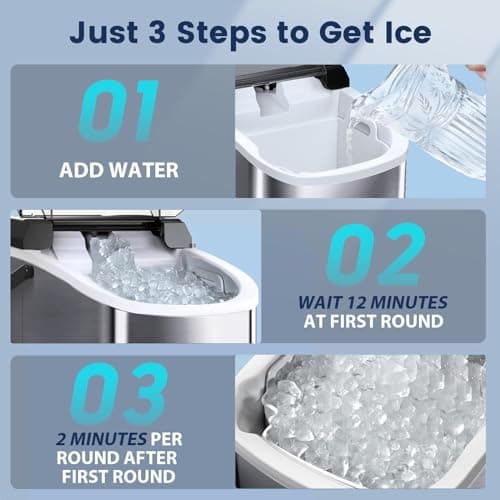 Just 3 Steps to Get Ice

01

ADD WATER

02

WAIT 12 MINUTES AT FIRST ROUND

03

2 MINUTES PER ROUND AFTER FIRST ROUND