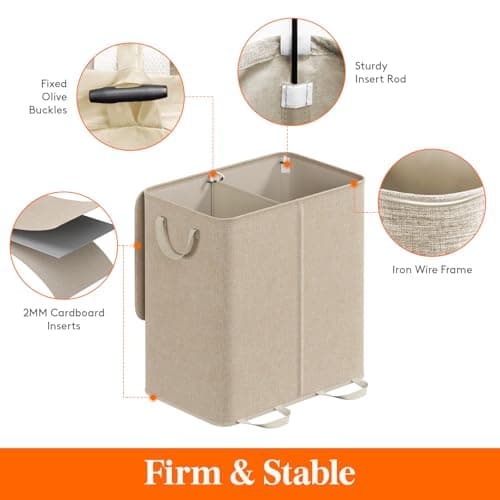 Fixed Olive Buckles

Sturdy Insert Rod

Iron Wire Frame

2MM Cardboard Inserts

Firm & Stable