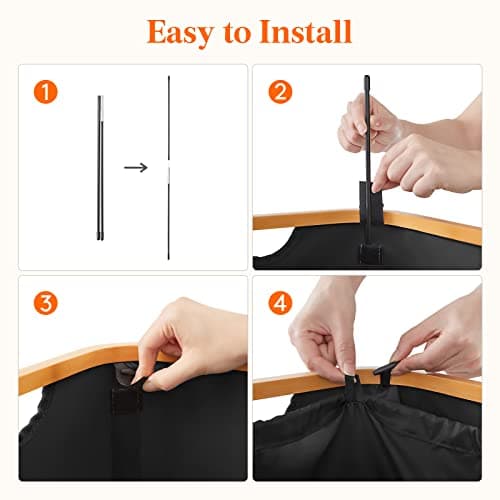 Easy to Install

1

2

3

4