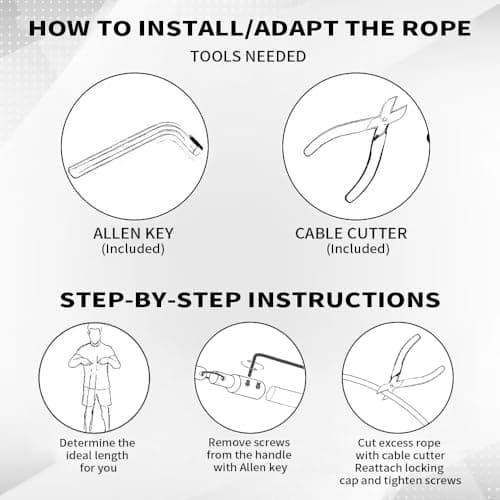 HOW TO INSTALL/ADAPT THE ROPE

TOOLS NEEDED

ALLEN KEY
(Included)

CABLE CUTTER
(Included)

STEP-BY-STEP INSTRUCTIONS

Determine the ideal length for you

Remove screws from the handle with Allen key

Cut excess rope with cable cutter
Reattach locking cap and tighten screws