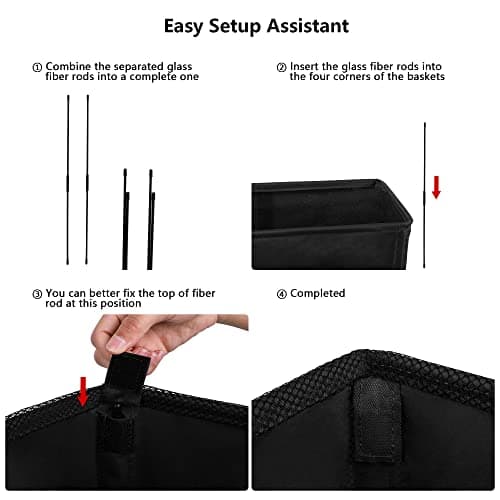 Easy Setup Assistant

① Combine the separated glass fiber rods into a complete one

② Insert the glass fiber rods into the four corners of the baskets

③ You can better fix the top of fiber rod at this position

④ Completed