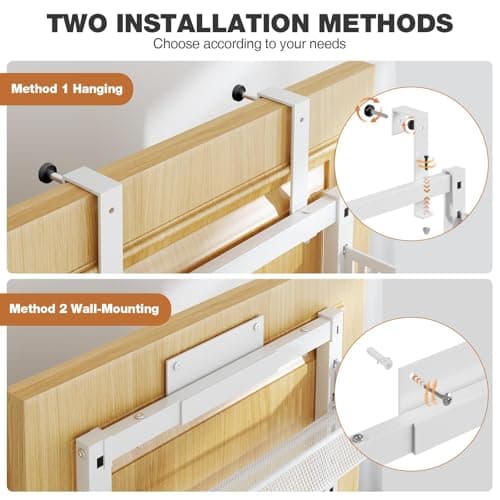 TWO INSTALLATION METHODS
Choose according to your needs

Method 1 Hanging

Method 2 Wall-Mounting