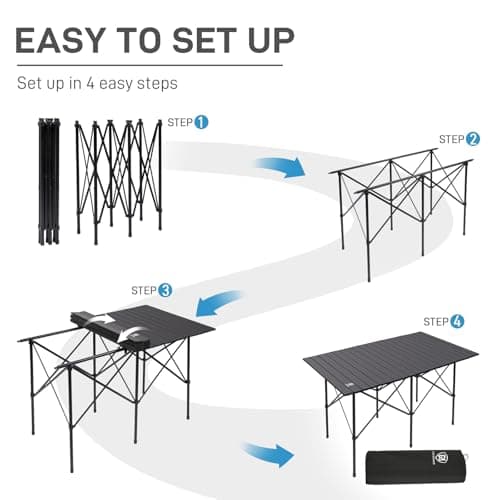 EASY TO SET UP

Set up in 4 easy steps

STEP 1

STEP 2

STEP 3

STEP 4