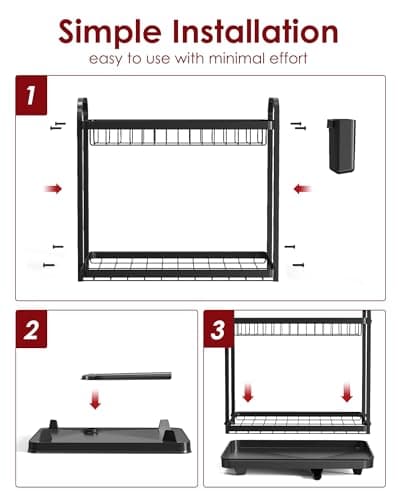 Simple Installation
easy to use with minimal effort

1

2

3