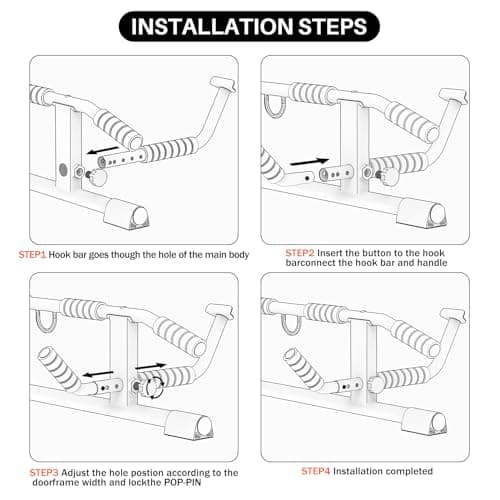 INSTALLATION STEPS

STEP1 Hook bar goes though the hole of the main body

STEP2 Insert the button to the hook barconnect the hook bar and handle

STEP3 Adjust the hole postion according to the doorframe width and lockthe POP-PIN

STEP4 Installation completed