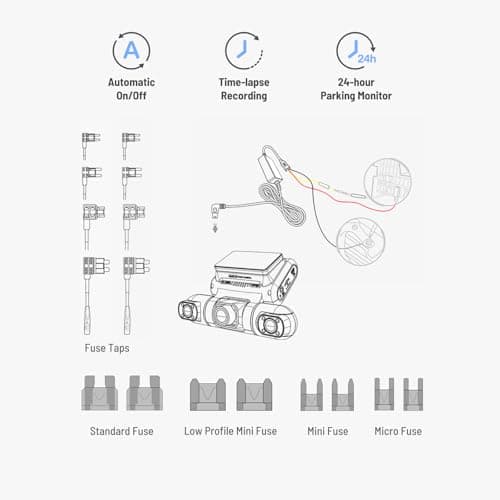 A

Automatic On/Off

Time-lapse Recording

24h

24-hour Parking Monitor

Fuse Taps

Standard Fuse

Low Profile Mini Fuse

Mini Fuse

Micro Fuse