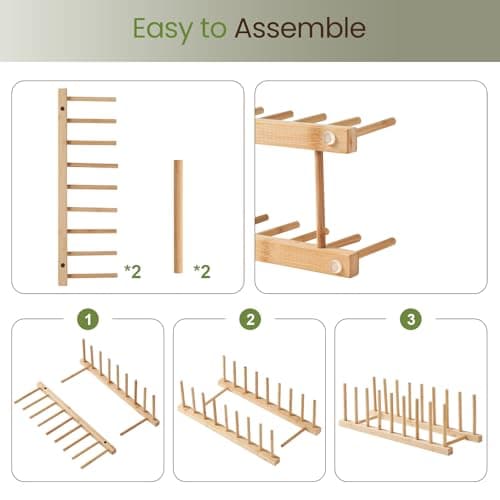 Easy to Assemble

*2

*2

1

2

3