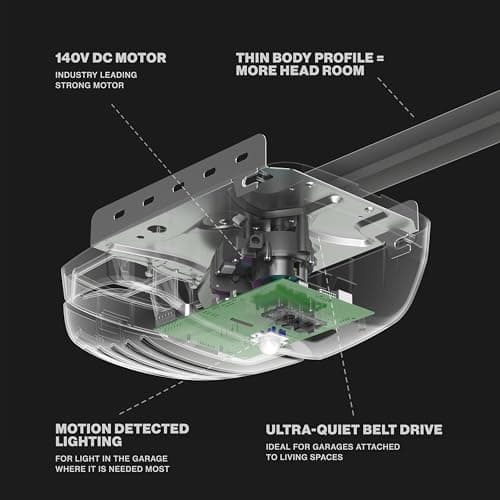 140V DC MOTOR

INDUSTRY LEADING STRONG MOTOR

THIN BODY PROFILE = MORE HEAD ROOM

MOTION DETECTED LIGHTING

FOR LIGHT IN THE GARAGE WHERE IT IS NEEDED MOST

ULTRA-QUIET BELT DRIVE

IDEAL FOR GARAGES ATTACHED TO LIVING SPACES