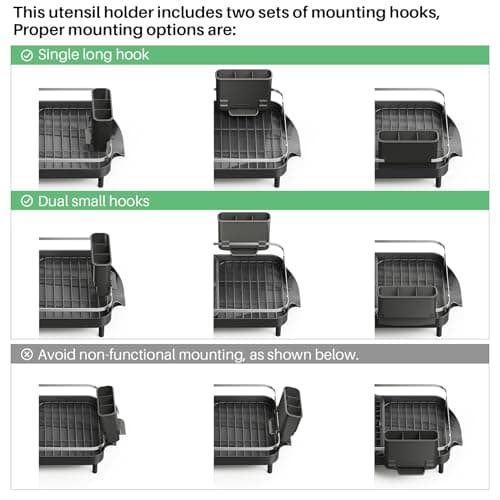 This utensil holder includes two sets of mounting hooks, Proper mounting options are:

Single long hook

Dual small hooks

Avoid non-functional mounting, as shown below.