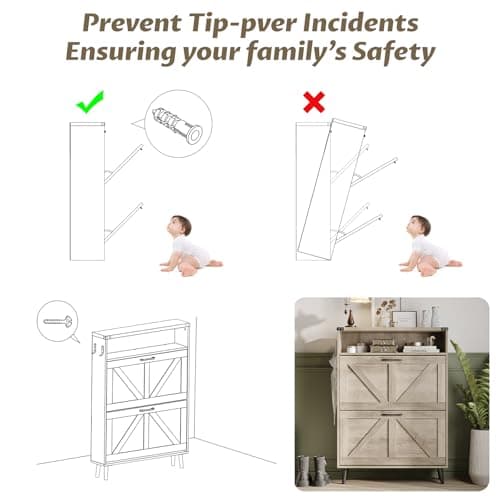 Prevent Tip-pver Incidents
Ensuring your family's Safety