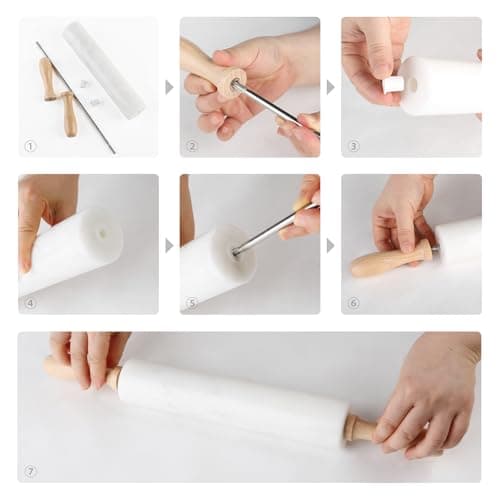 ①

②

③

④

⑤

⑥

⑦