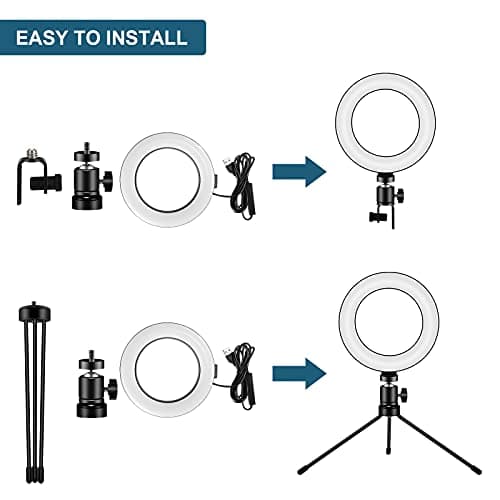 EASY TO INSTALL