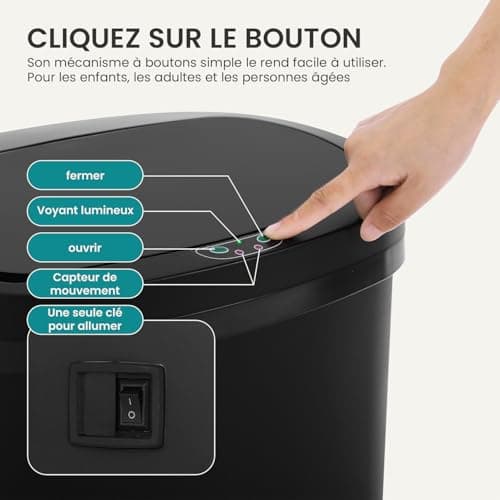 CLIQUEZ SUR LE BOUTON
Son mécanisme à boutons simple le rend facile à utiliser. Pour les enfants, les adultes et les personnes âgées

fermer

Voyant lumineux

ouvrir

Capteur de mouvement

Une seule clé pour allumer

I
O