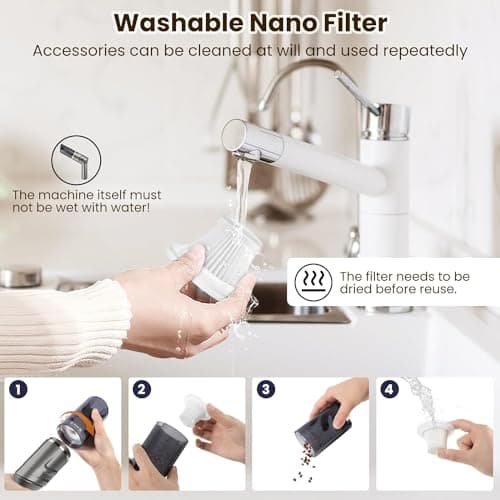 Washable Nano Filter
Accessories can be cleaned at will and used repeatedly

The machine itself must not be wet with water!

The filter needs to be dried before reuse.

1

2

3

4