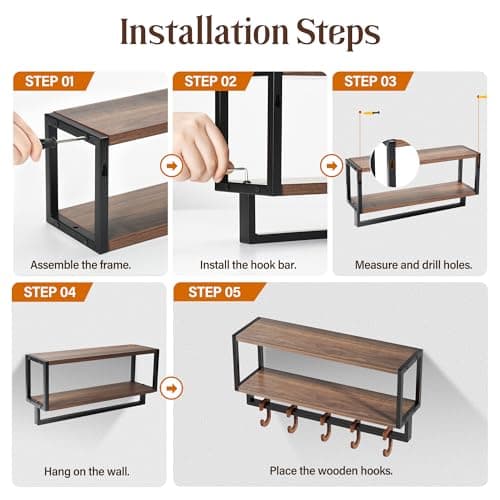 Installation Steps

STEP 01

Assemble the frame.

STEP 02

Install the hook bar.

STEP 03

Measure and drill holes.

STEP 04

Hang on the wall.

STEP 05

Place the wooden hooks.