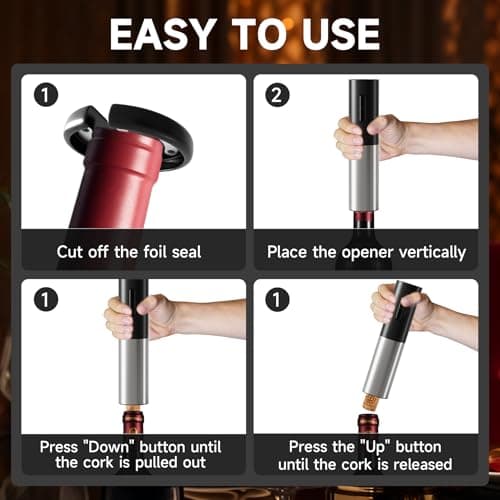 EASY TO USE

1
Cut off the foil seal

2
Place the opener vertically

1
Press "Down" button until the cork is pulled out

1
Press the "Up" button until the cork is released