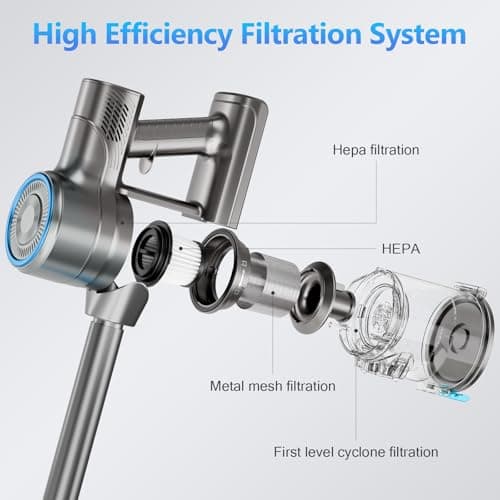 High Efficiency Filtration System

Hepa filtration

HEPA

Metal mesh filtration

First level cyclone filtration