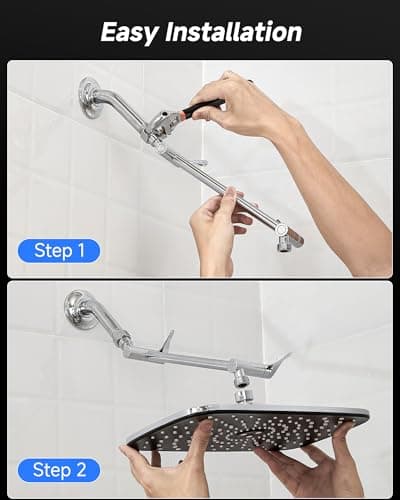 Easy Installation

Step 1

Step 2