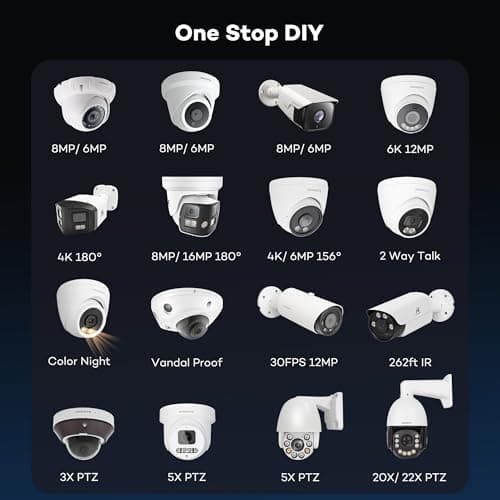 One Stop DIY

8MP/ 6MP

8MP/ 6MP

8MP/ 6MP

6K 12MP

4K 180°

8MP/ 16MP 180°

4K/ 6MP 156°

2 Way Talk

Color Night

Vandal Proof

30FPS 12MP

262ft IR

3X PTZ

5X PTZ

5X PTZ

20X/ 22X PTZ