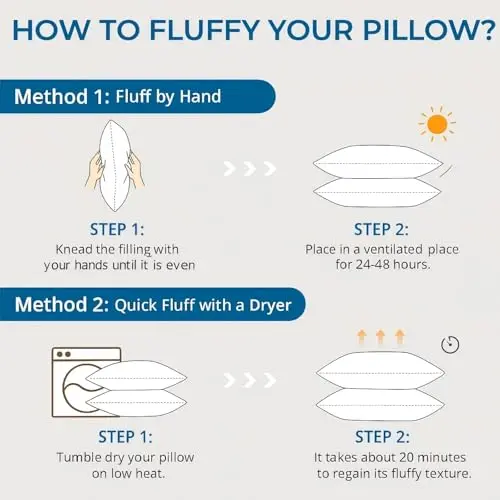 HOW TO FLUFFY YOUR PILLOW?

Method 1: Fluff by Hand

STEP 1:
Knead the filling with your hands until it is even

STEP 2:
Place in a ventilated place for 24-48 hours.

Method 2: Quick Fluff with a Dryer

STEP 1:
Tumble dry your pillow on low heat.

STEP 2:
It takes about 20 minutes to regain its fluffy texture.