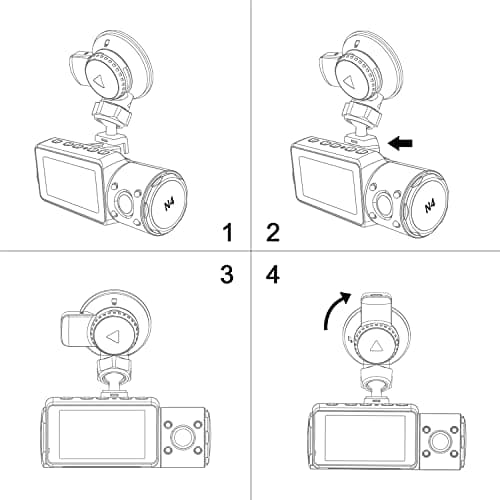 N4

1

N4

2

3

4