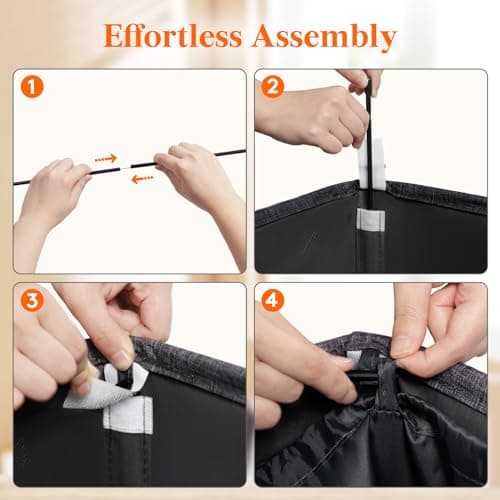 Effortless Assembly

1

2

3

4