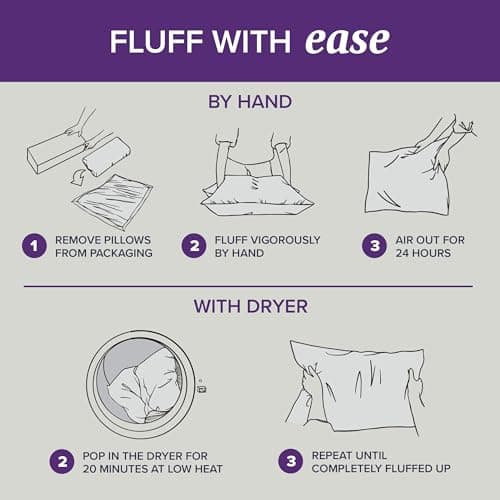 FLUFF WITH ease

BY HAND

1 REMOVE PILLOWS FROM PACKAGING

2 FLUFF VIGOROUSLY BY HAND

3 AIR OUT FOR 24 HOURS

WITH DRYER

2 POP IN THE DRYER FOR 20 MINUTES AT LOW HEAT

3 REPEAT UNTIL COMPLETELY FLUFFED UP