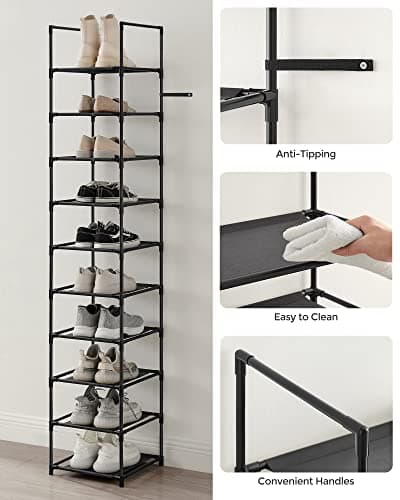 Anti-Tipping

Easy to Clean

Convenient Handles