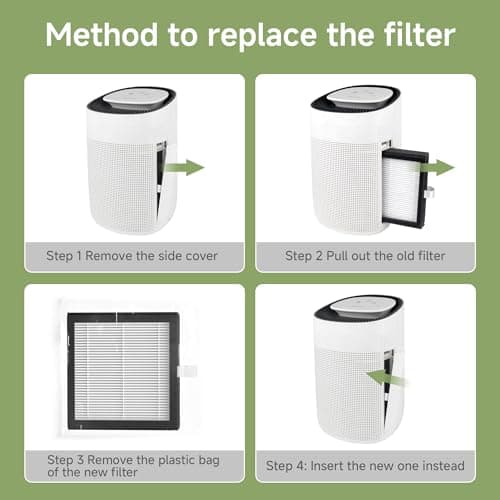 Method to replace the filter

Step 1 Remove the side cover

Step 2 Pull out the old filter

Step 3 Remove the plastic bag of the new filter

Step 4: Insert the new one instead