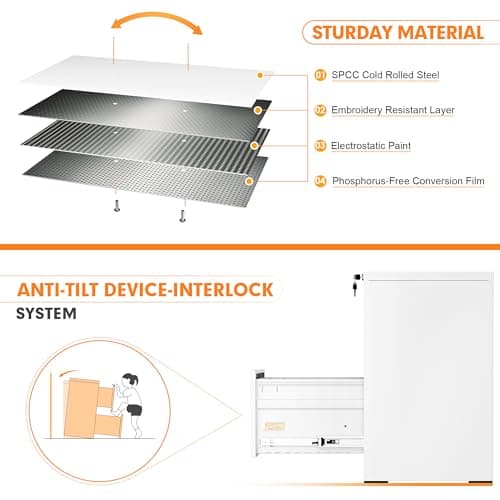 STURDAY MATERIAL

01 SPCC Cold Rolled Steel

02 Embroidery Resistant Layer

03 Electrostatic Paint

04 Phosphorus-Free Conversion Film

ANTI-TILT DEVICE-INTERLOCK SYSTEM