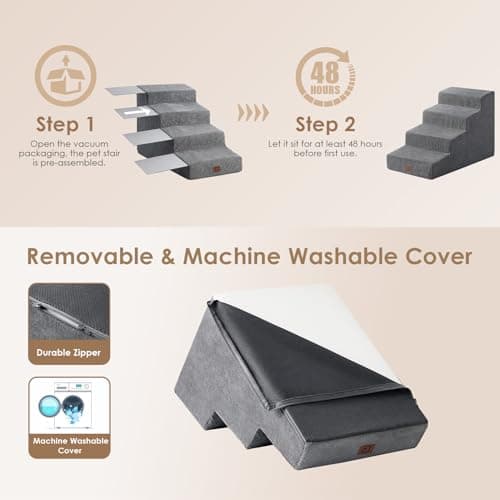 Step 1
Open the vacuum packaging, the pet stair is pre-assembled.

48 HOURS

Step 2
Let it sit for at least 48 hours before first use.

Removable & Machine Washable Cover

Durable Zipper

Machine Washable Cover