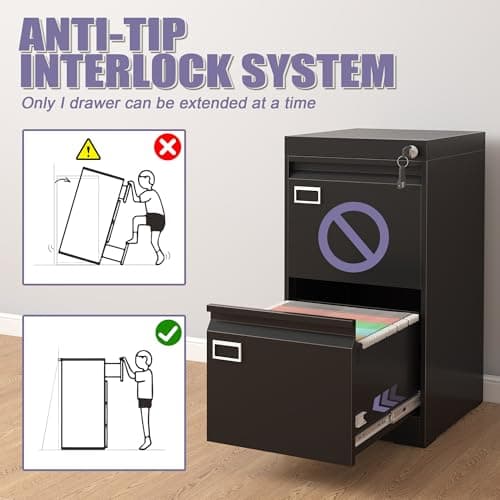 ANTI-TIP
INTERLOCK SYSTEM
Only I drawer can be extended at a time