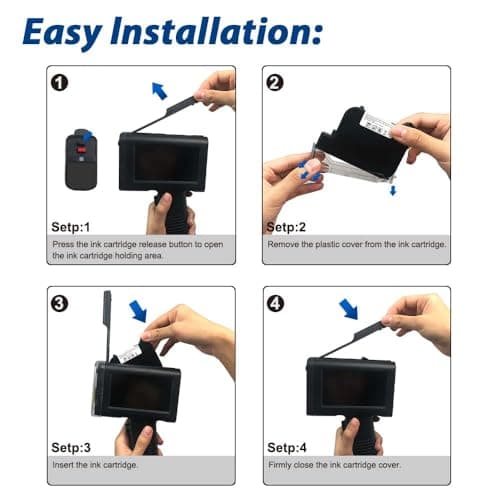 Easy Installation:

1

Setp:1

Press the ink cartridge release button to open the ink cartridge holding area.

2

Setp:2

Remove the plastic cover from the ink cartridge.

3

Setp:3

Insert the ink cartridge.

4

Setp:4

Firmly close the ink cartridge cover.