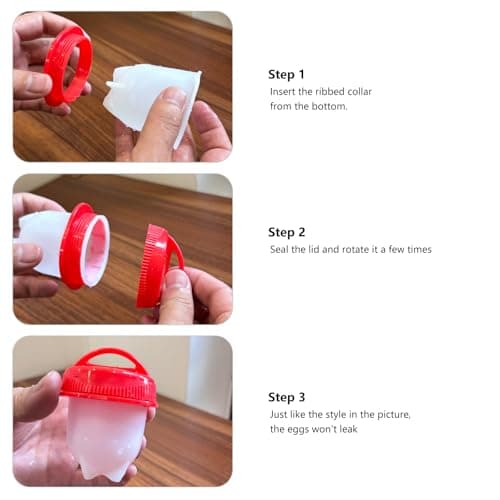 Step 1
Insert the ribbed collar from the bottom.

Step 2
Seal the lid and rotate it a few times

Step 3
Just like the style in the picture, the eggs won't leak