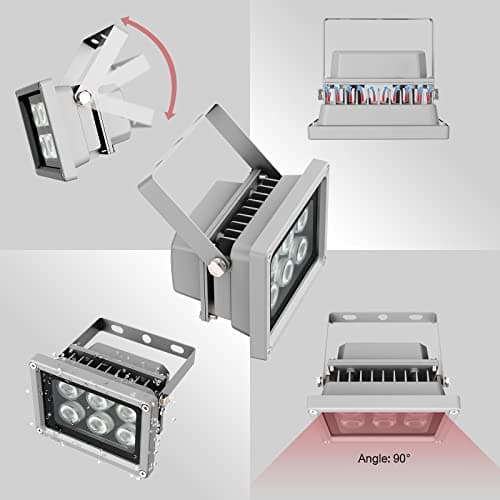 Angle: 90°