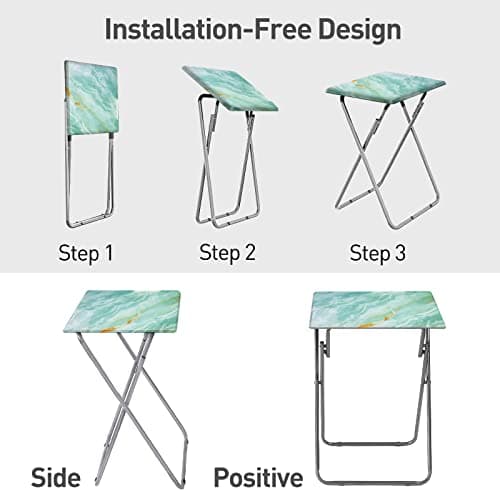 Installation-Free Design

Step 1

Step 2

Step 3

Side

Positive