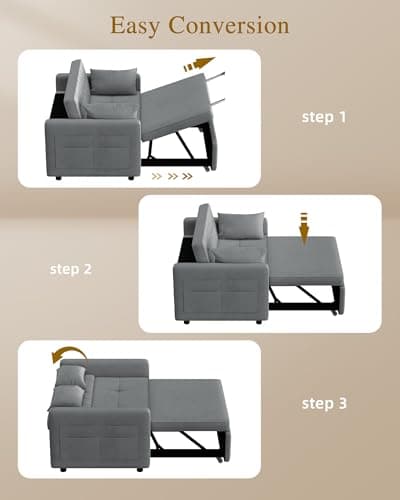 Easy Conversion

step 1

step 2

step 3