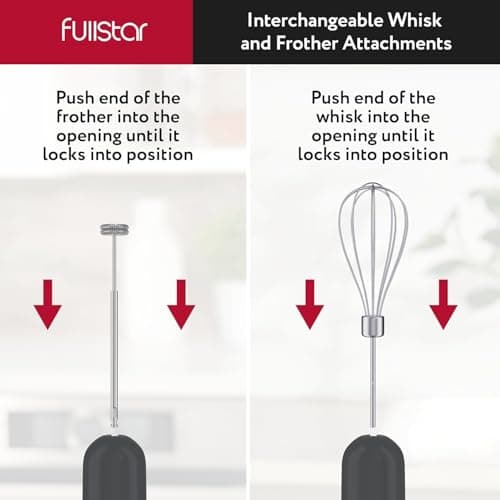 fullstar

Interchangeable Whisk and Frother Attachments

Push end of the frother into the opening until it locks into position

Push end of the whisk into the opening until it locks into position