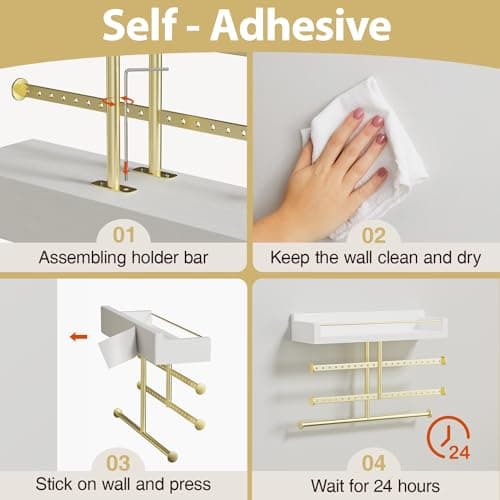 Self - Adhesive

01
Assembling holder bar

02
Keep the wall clean and dry

03
Stick on wall and press

24

04
Wait for 24 hours