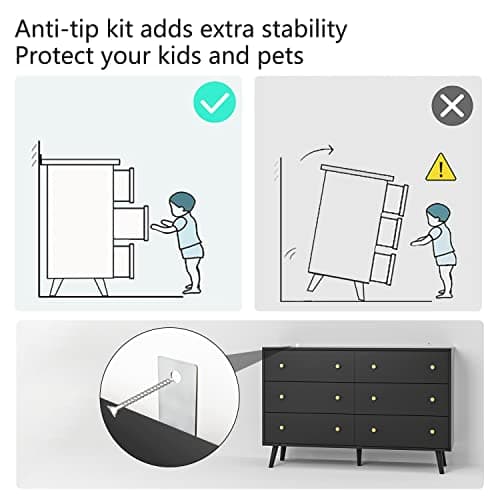 Anti-tip kit adds extra stability
Protect your kids and pets