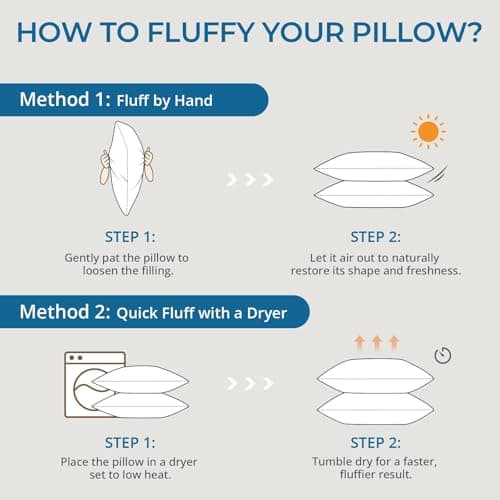 HOW TO FLUFFY YOUR PILLOW?

Method 1: Fluff by Hand

STEP 1:
Gently pat the pillow to loosen the filling.

STEP 2:
Let it air out to naturally restore its shape and freshness.

Method 2: Quick Fluff with a Dryer

STEP 1:
Place the pillow in a dryer set to low heat.

STEP 2:
Tumble dry for a faster, fluffier result.