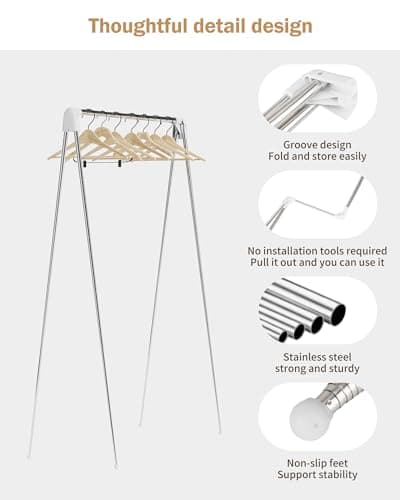 Thoughtful detail design

Groove design
Fold and store easily

No installation tools required
Pull it out and you can use it

Stainless steel
strong and sturdy

Non-slip feet
Support stability