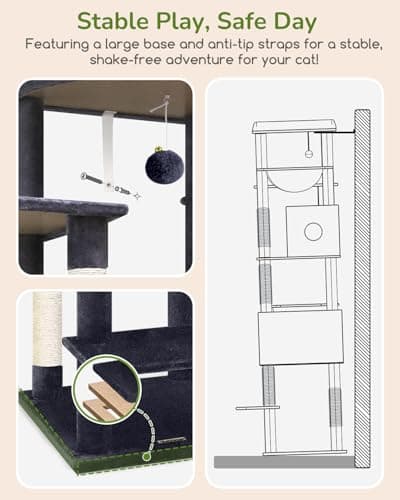 Stable Play, Safe Day

Featuring a large base and anti-tip straps for a stable, shake-free adventure for your cat!