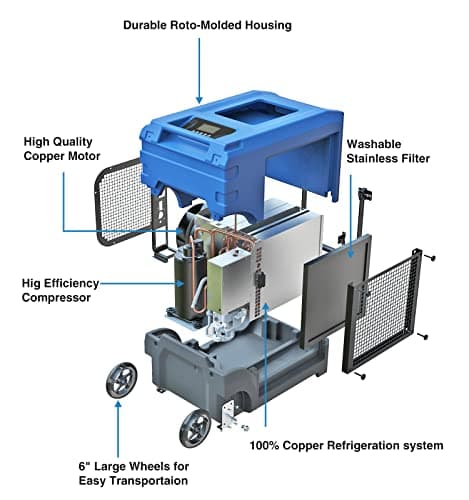 Durable Roto-Molded Housing

High Quality Copper Motor

Washable Stainless Filter

Hig Efficiency Compressor

100% Copper Refrigeration system

6" Large Wheels for Easy Transportaion