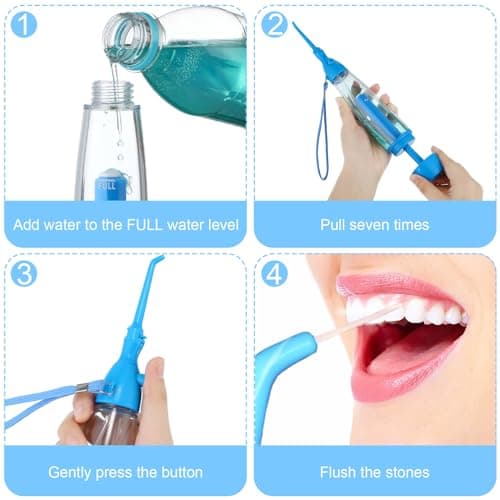 1

FULL

Add water to the FULL water level

2

Pull seven times

3

Gently press the button

4

Flush the stones